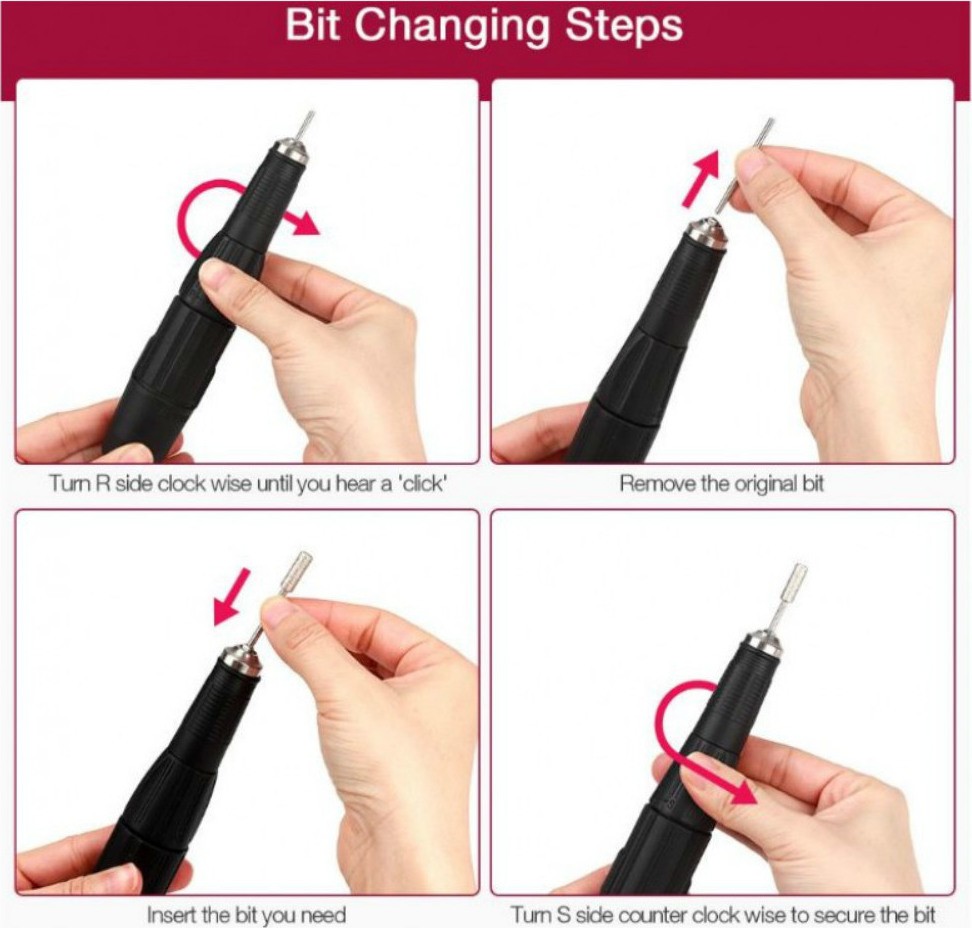 Bit Changing Steps

Turn R side clock wise until you hear a 'click'

Remove the original bit

Insert the bit you need

Turn S side counter clock wise to secure the bit