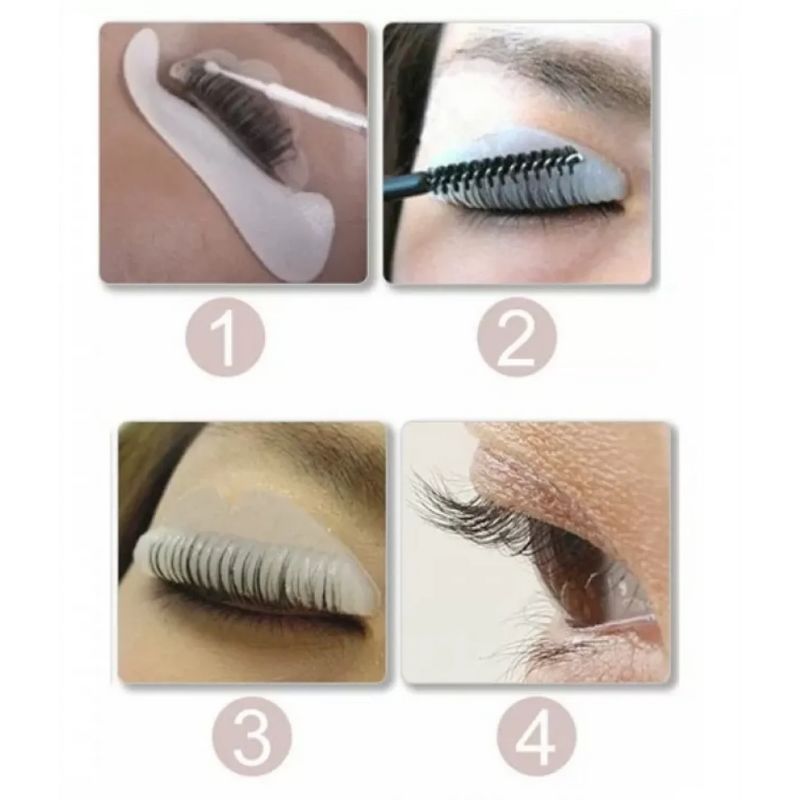 1

2

3

4